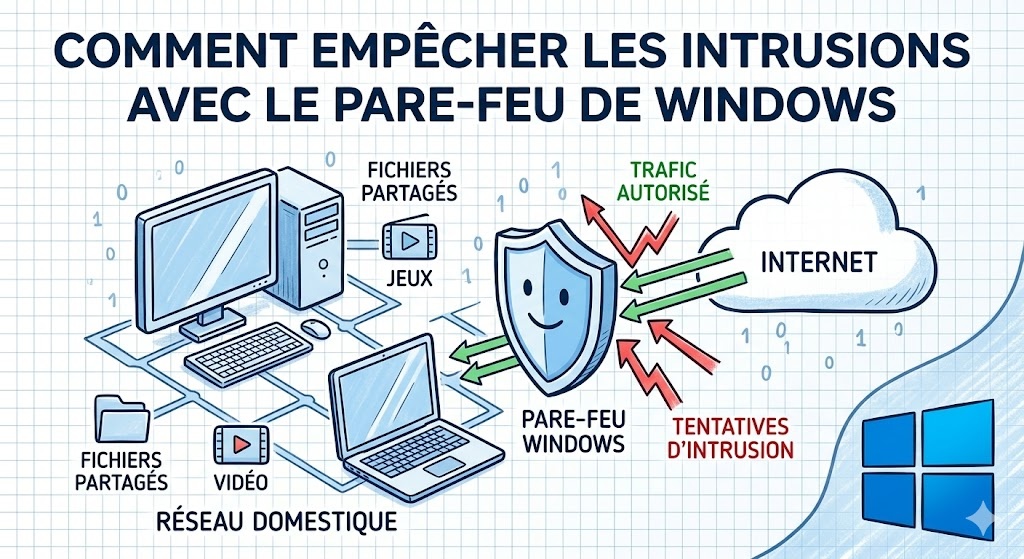 COMMENT EMPÊCHER LES INTRUSIONS AVEC LE PARE-FEU DE WINDOWS

FICHIERS PARTAGÉS

JEUX

TRAFIC AUTORISÉ

INTERNET

PARE-FEU WINDOWS

TENTATIVES D'INTRUSION

FICHIERS PARTAGÉS

VIDÉO

RÉSEAU DOMESTIQUE